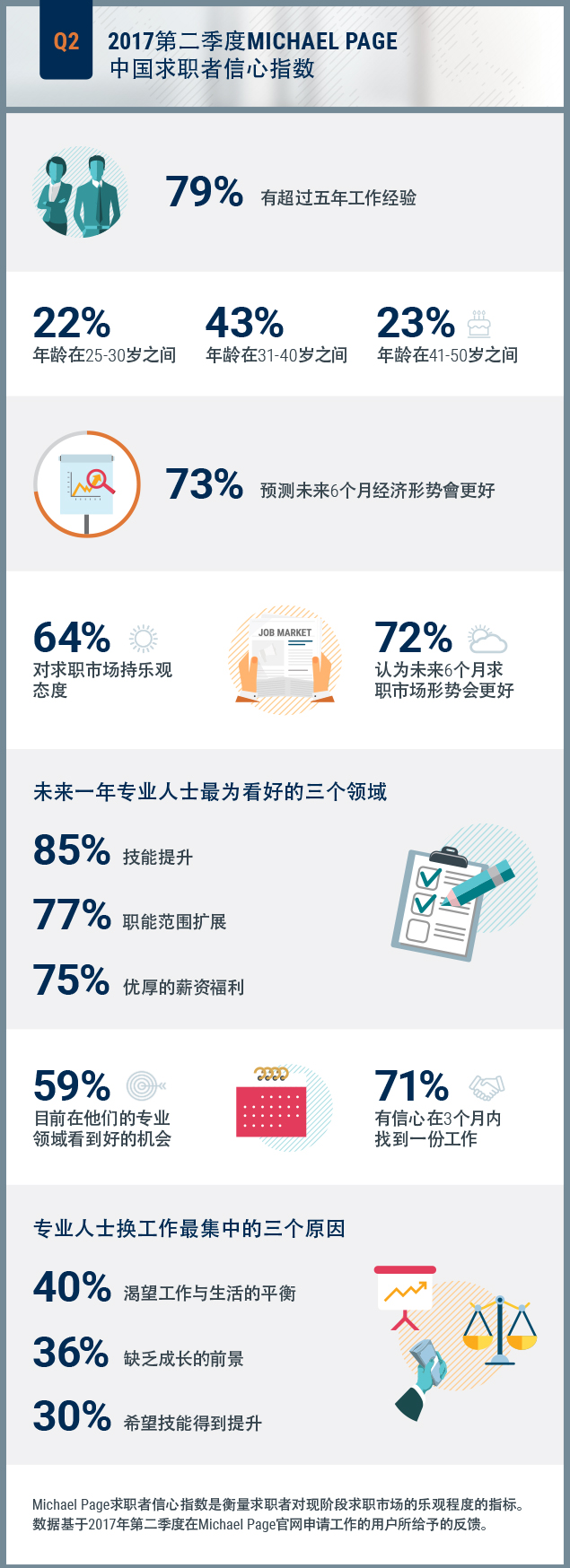 Q2 2017第二季度MICHAEL PAGE
中国求职者信心指数

79% 有超过五年工作经验

22% 年龄在25-30岁之间

43% 年龄在31-40岁之间

23% 年龄在41-50岁之间

73% 预测未来6个月经济形势會更好

64% 对求职市场持乐观态度

JOB MARKET

72% 认为未来6个月求职市场形势会更好

未来一年专业人士最为看好的三个领域

85% 技能提升

77% 职能范围扩展

75% 优厚的薪资福利

59% 目前在他们的专业领域看到好的机会

71% 有信心在3个月内找到一份工作

专业人士换工作最集中的三个原因

40% 渴望工作与生活的平衡

36% 缺乏成长的前景

30% 希望技能得到提升

Michael Page求职者信心指数是衡量求职者对现阶段求职市场的乐观程度的指标。数据基于2017年第二季度在Michael Page官网申请工作的用户所给予的反馈。