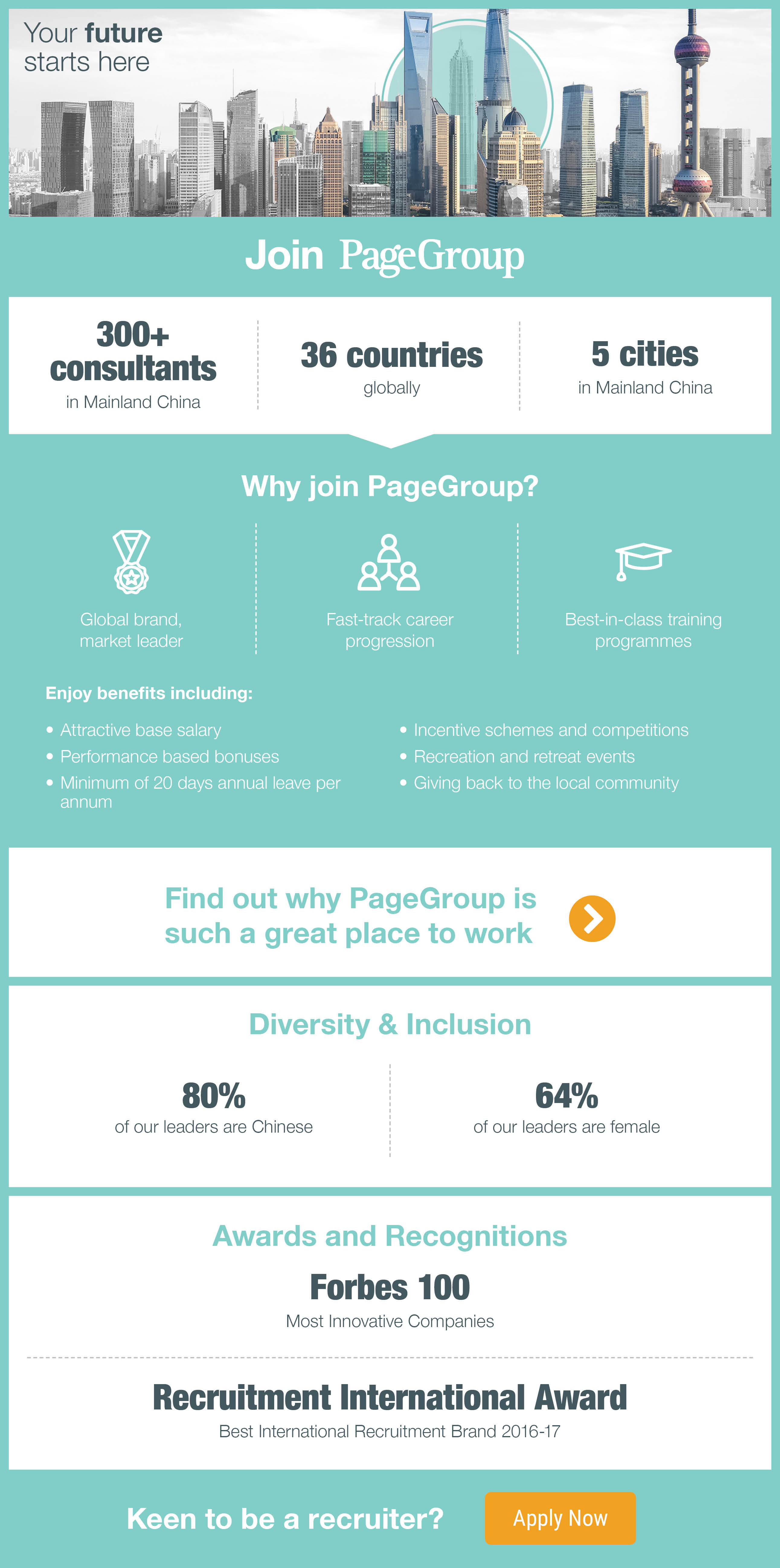 Your future starts here

Join PageGroup

300+ consultants
in Mainland China

36 countries
globally

5 cities
in Mainland China

Why join PageGroup?

Global brand, market leader

Fast-track career progression

Best-in-class training programmes

Enjoy benefits including:

• Attractive base salary
• Performance based bonuses
• Minimum of 20 days annual leave per annum

• Incentive schemes and competitions
• Recreation and retreat events
• Giving back to the local community

Find out why PageGroup is such a great place to work

Diversity & Inclusion

80%
of our leaders are Chinese

64%
of our leaders are female

Awards and Recognitions

Forbes 100
Most Innovative Companies

Recruitment International Award
Best International Recruitment Brand 2016-17

Keen to be a recruiter?

Apply Now