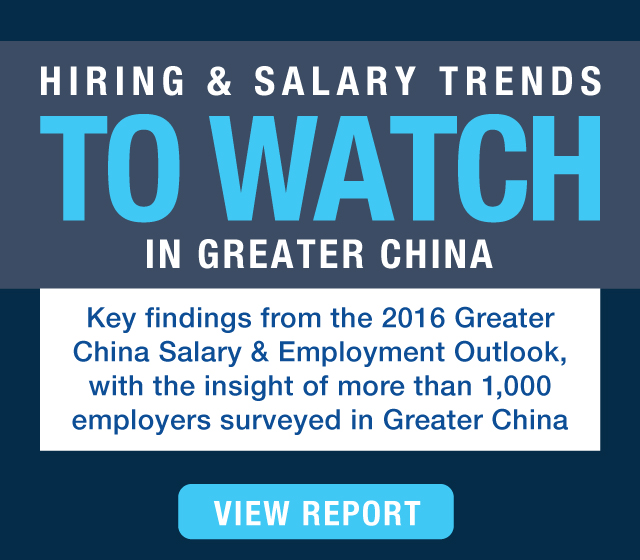 HIRING & SALARY TRENDS
TO WATCH
IN GREATER CHINA

Key findings from the 2016 Greater China Salary & Employment Outlook, with the insight of more than 1,000 employers surveyed in Greater China

VIEW REPORT