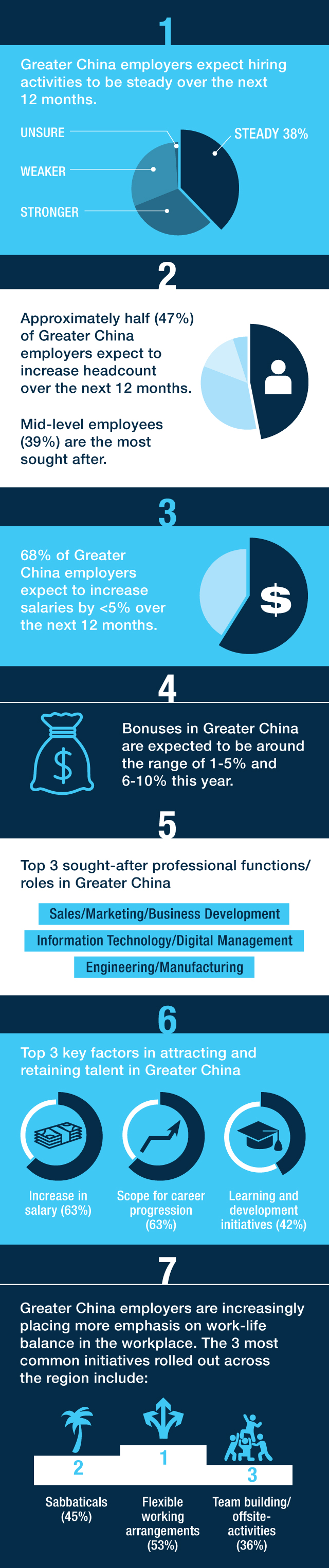 1

Greater China employers expect hiring activities to be steady over the next 12 months.

UNSURE

WEAKER

STRONGER

STEADY 38%

2

Approximately half (47%) of Greater China employers expect to increase headcount over the next 12 months.

Mid-level employees (39%) are the most sought after.

3

68% of Greater China employers expect to increase salaries by <5% over the next 12 months.

$

4

$

Bonuses in Greater China are expected to be around the range of 1-5% and 6-10% this year.

5

Top 3 sought-after professional functions/ roles in Greater China

Sales/Marketing/Business Development

Information Technology/Digital Management

Engineering/Manufacturing

6

Top 3 key factors in attracting and retaining talent in Greater China

Increase in salary (63%)

Scope for career progression (63%)

Learning and development initiatives (42%)

7

Greater China employers are increasingly placing more emphasis on work-life balance in the workplace. The 3 most common initiatives rolled out across the region include:

2

1

3

Sabbaticals (45%)

Flexible working arrangements (53%)

Team building/ offsite-activities (36%)