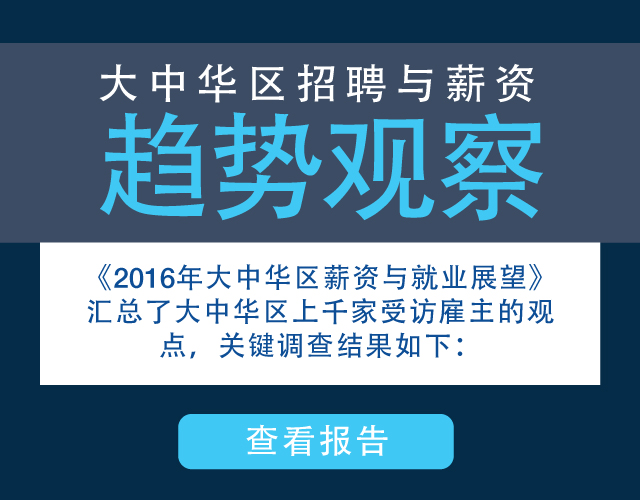 大中华区招聘与薪资
趋势观察

《2016年大中华区薪资与就业展望》汇总了大中华区上千家受访雇主的观点，关键调查结果如下：

查看报告