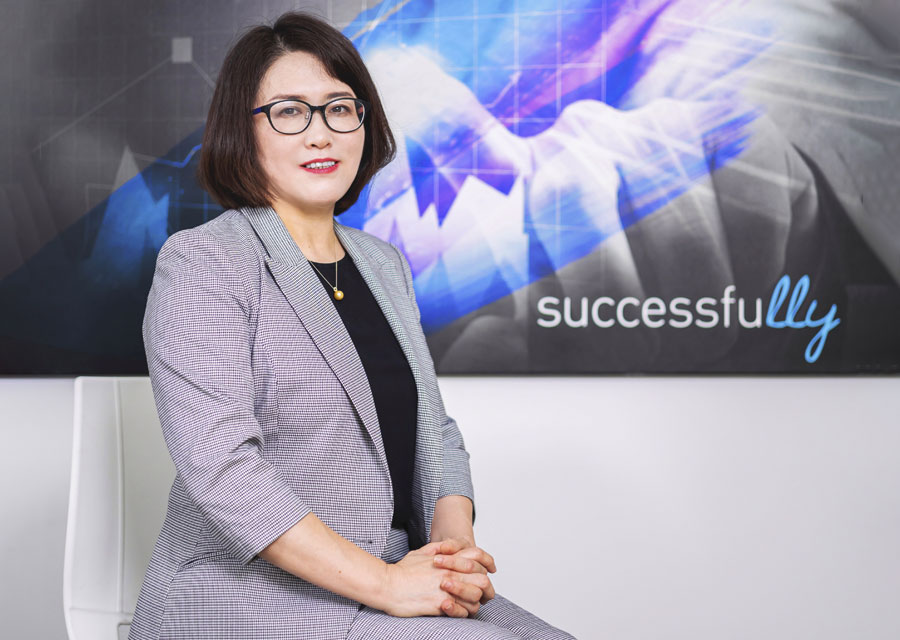 successfully