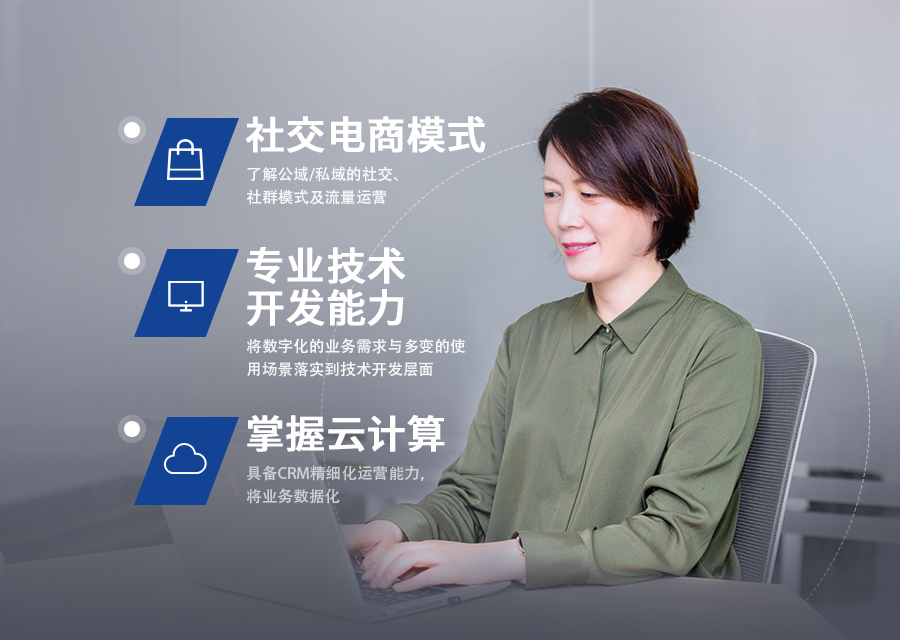 社交电商模式

了解公域/私域的社交、社群模式及流量运营

专业技术开发能力

将数字化的业务需求与多变的使用场景落实到技术开发层面

掌握云计算

具备CRM精细化运营能力,将业务数据化