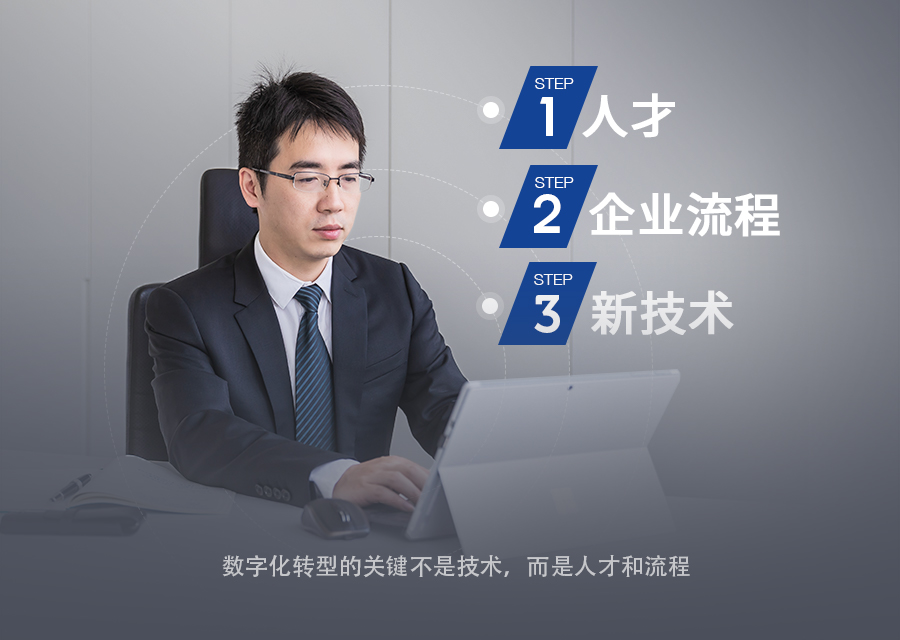 STEP 1 人才

STEP 2 企业流程

STEP 3 新技术

数字化转型的关键不是技术，而是人才和流程