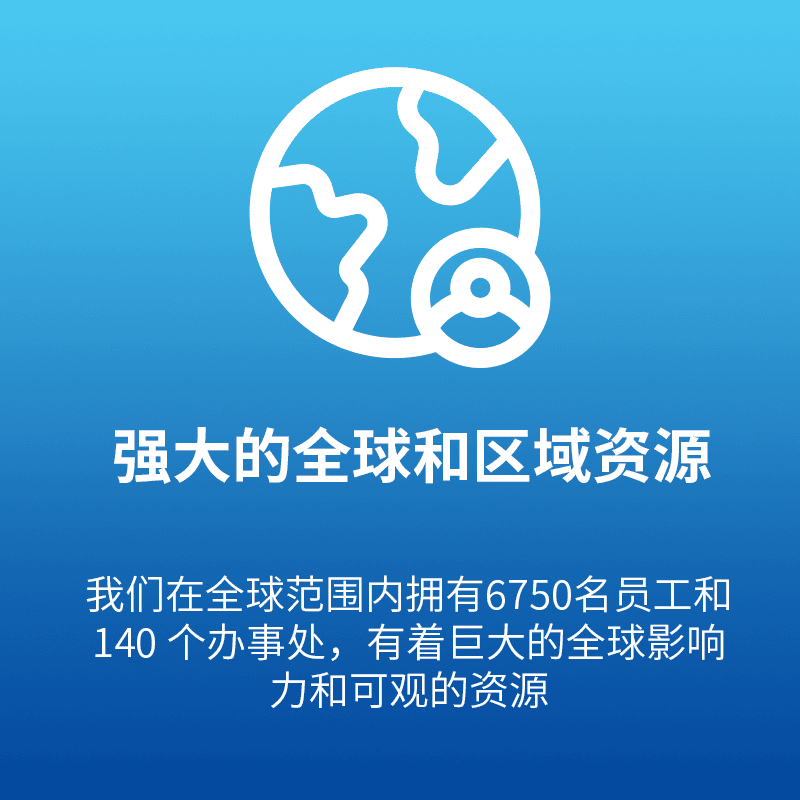 强大的全球和区域资源

我们在全球范围内拥有6750名员工和140 个办事处，有着巨大的全球影响力和可观的资源